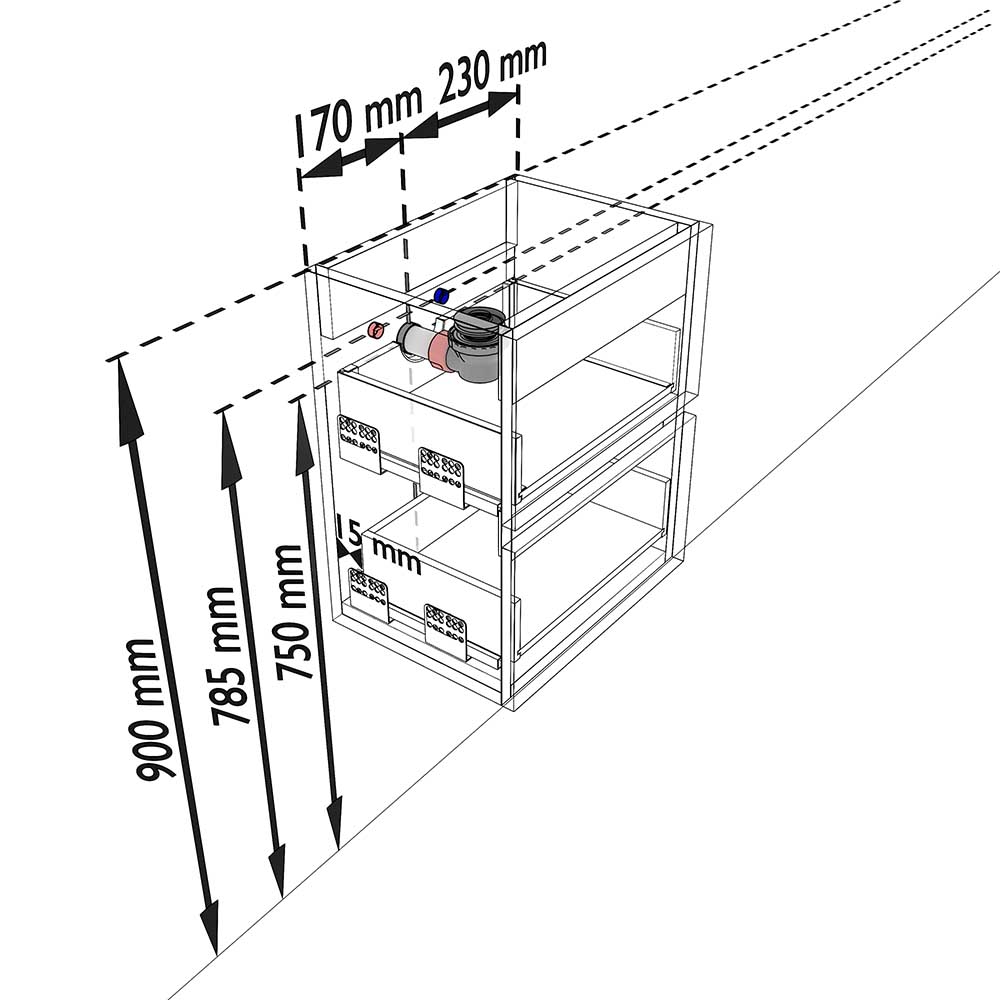 170 mm
230 mm
15 mm
900 mm
785 mm
750 mm